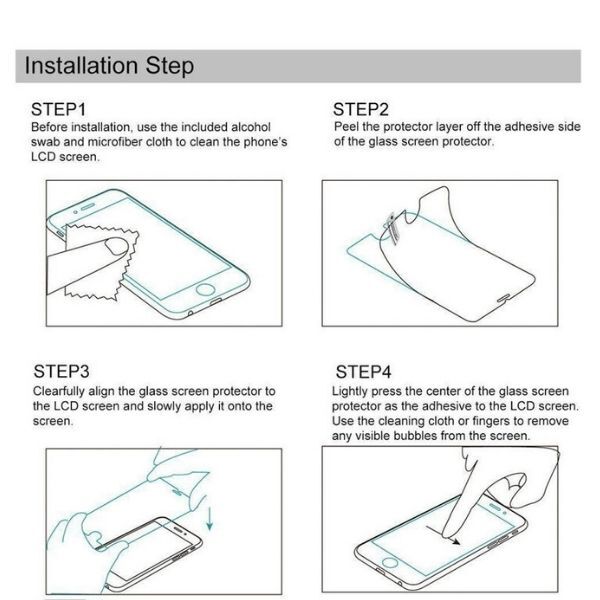 Installation Step

STEP1
Before installation, use the included alcohol swab and microfiber cloth to clean the phone's LCD screen.

STEP2
Peel the protector layer off the adhesive side of the glass screen protector.

STEP3
Clearfully align the glass screen protector to the LCD screen and slowly apply it onto the screen.

STEP4
Lightly press the center of the glass screen protector as the adhesive to the LCD screen. Use the cleaning cloth or fingers to remove any visible bubbles from the screen.